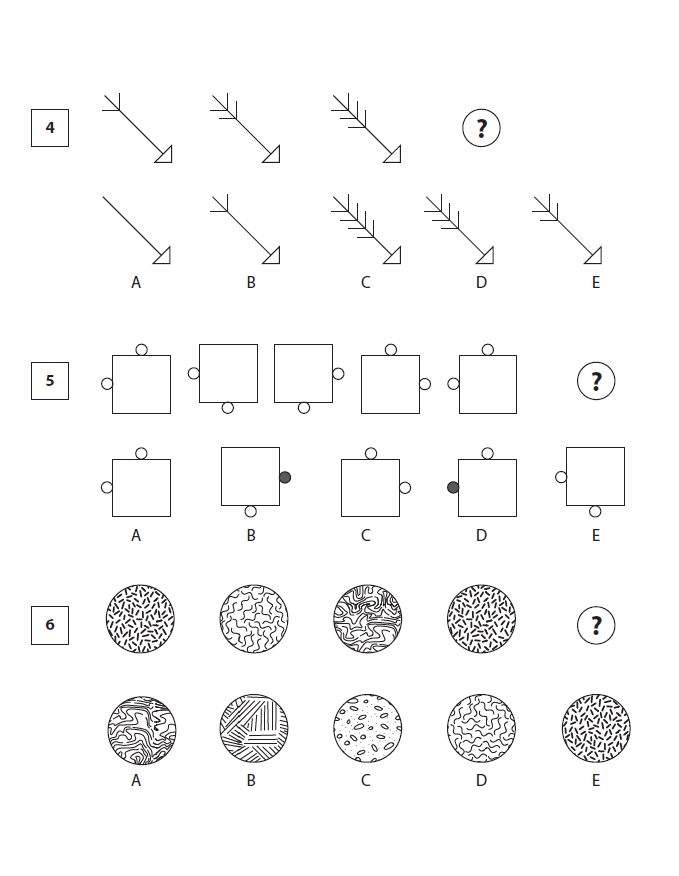 4

?

A B C D E

5

?

A B C D E

6

?

A B C D E